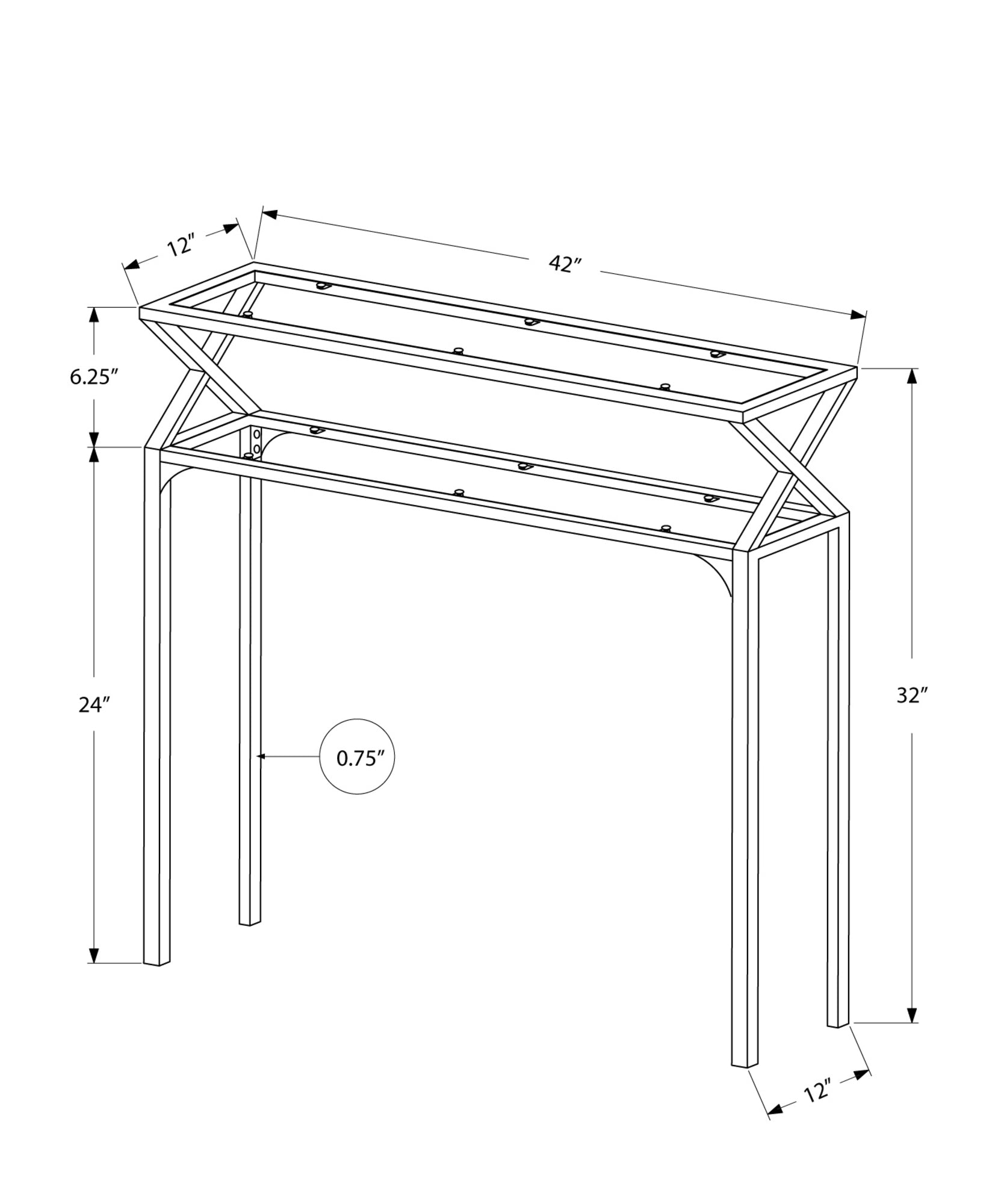 12″

42″

6.25″

24″

0.75″

32″

12″