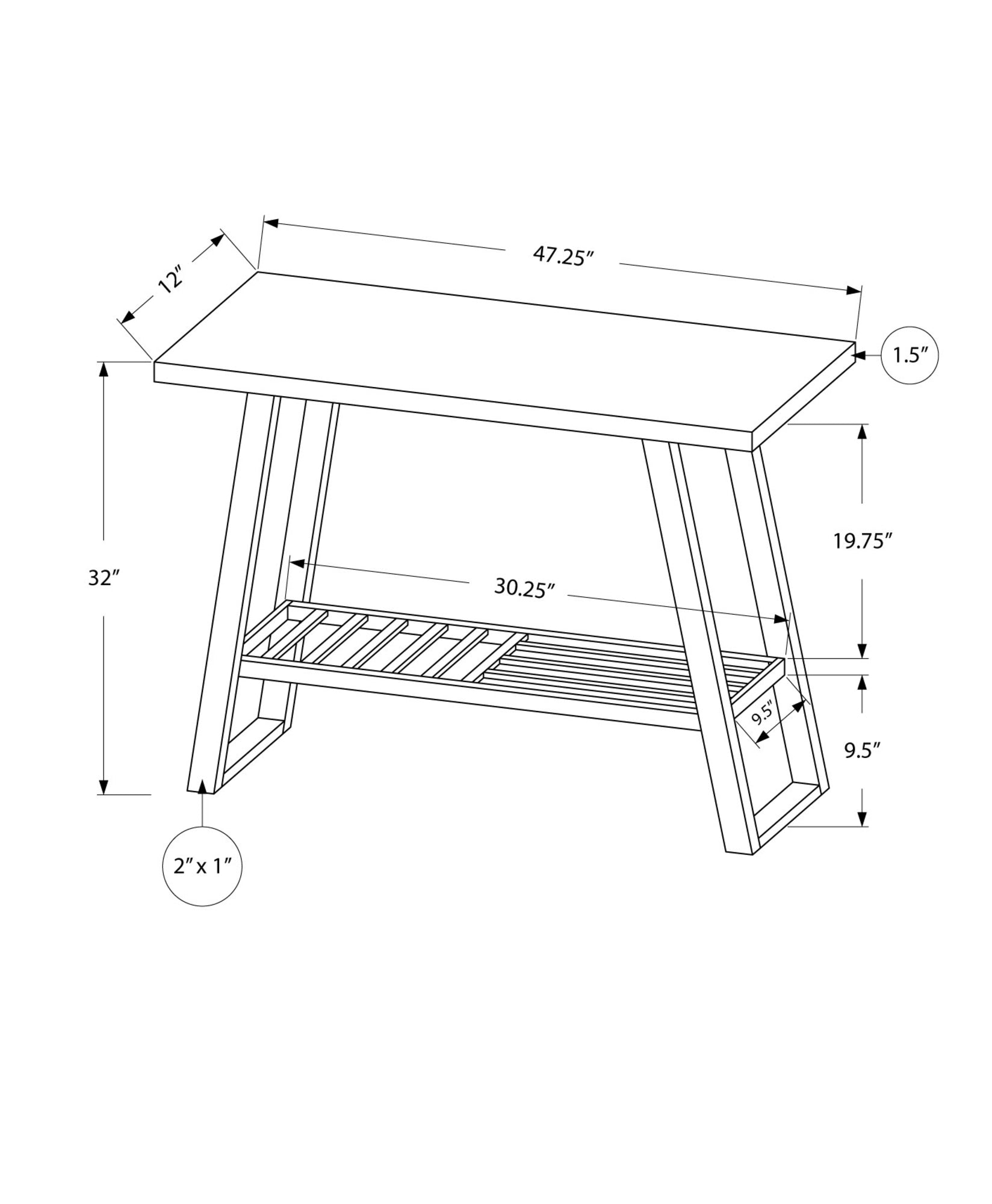 12″

47.25″

1.5″

32″

19.75″

30.25″

9.5″

9.5″

2″ x 1″