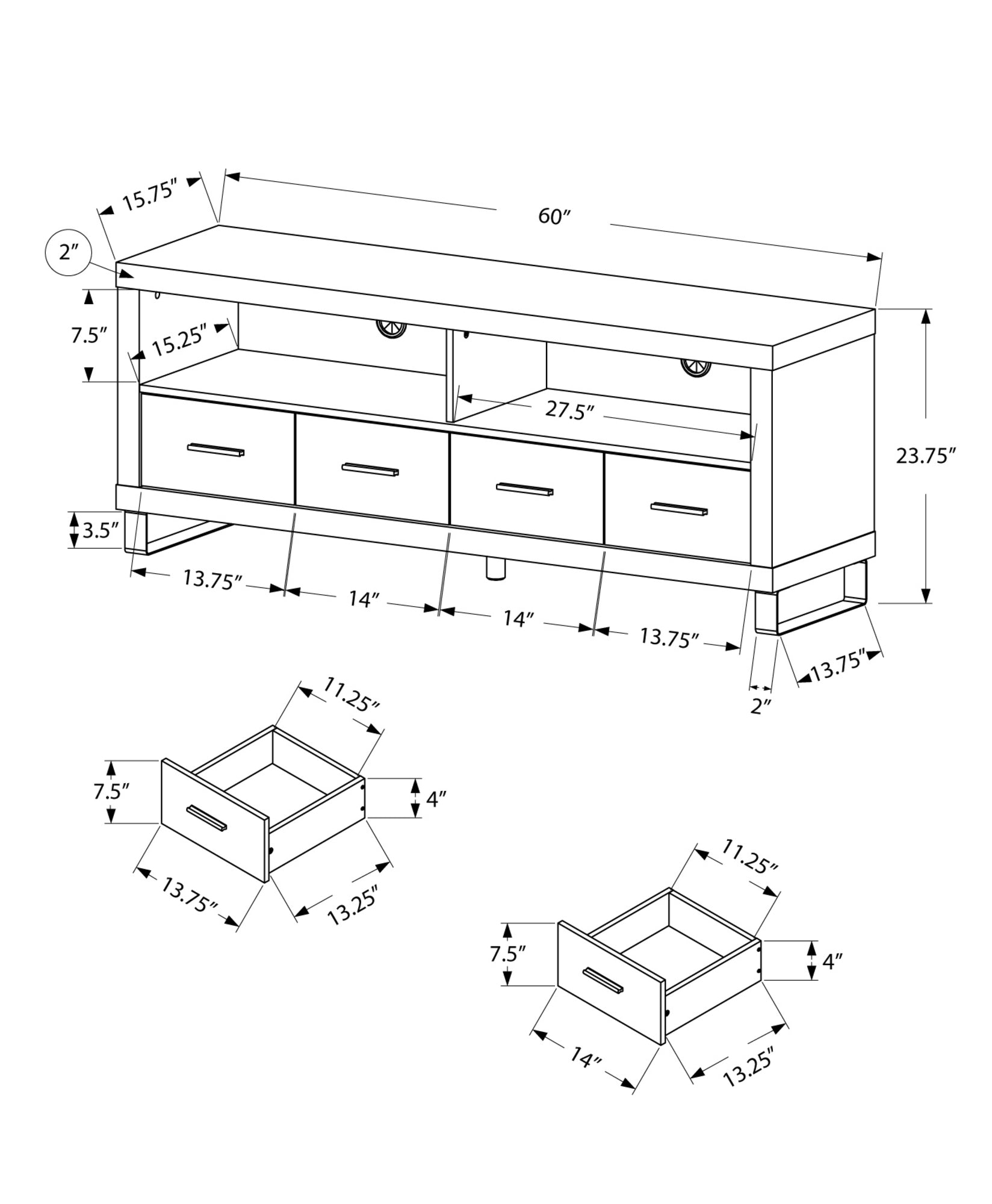 15.75″

60″

2″

7.5″

15.25″

27.5″

23.75″

3.5″

13.75″

14″

14″

13.75″

13.75″

2″

11.25″

7.5″

4″

13.75″

13.25″

11.25″

7.5″

4″

14″

13.25″