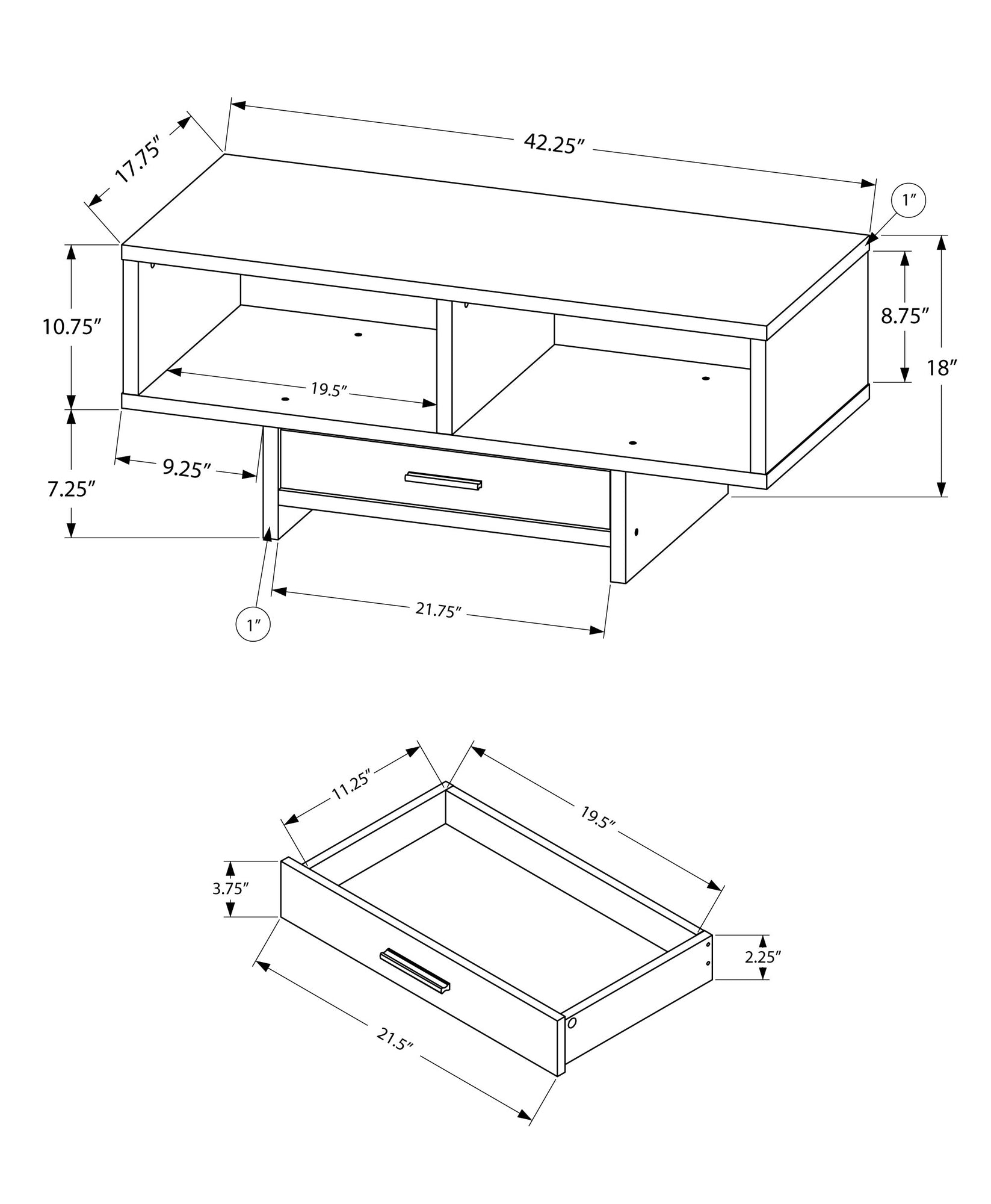 17.75″

42.25″

1″

10.75″

8.75″

18″

19.5″

9.25″

7.25″

21.75″

1″

11.25″

19.5″

3.75″

2.25″

21.5″