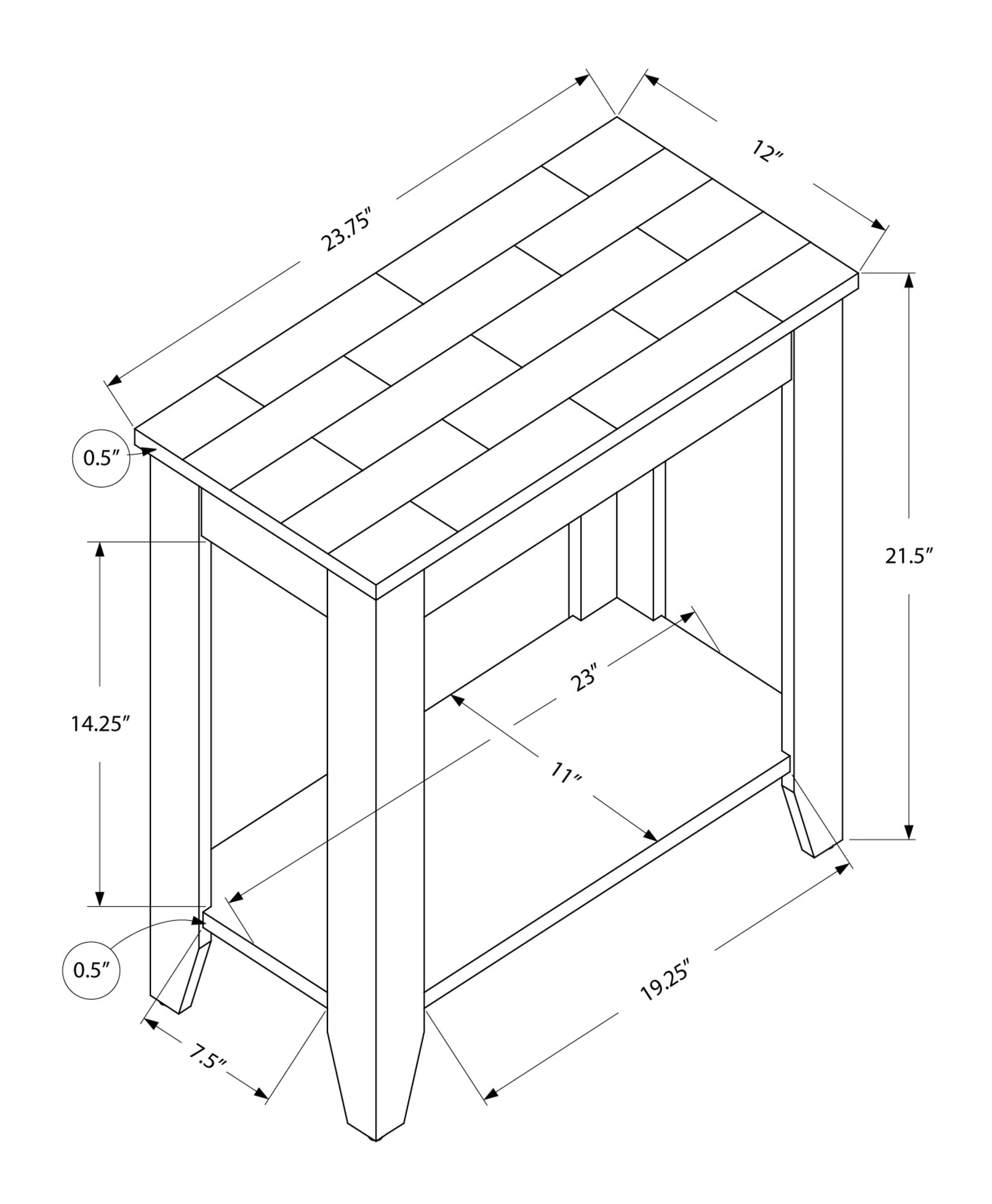 23.75″

12″

0.5″

21.5″

14.25″

23″

11″

0.5″

19.25″

7.5″