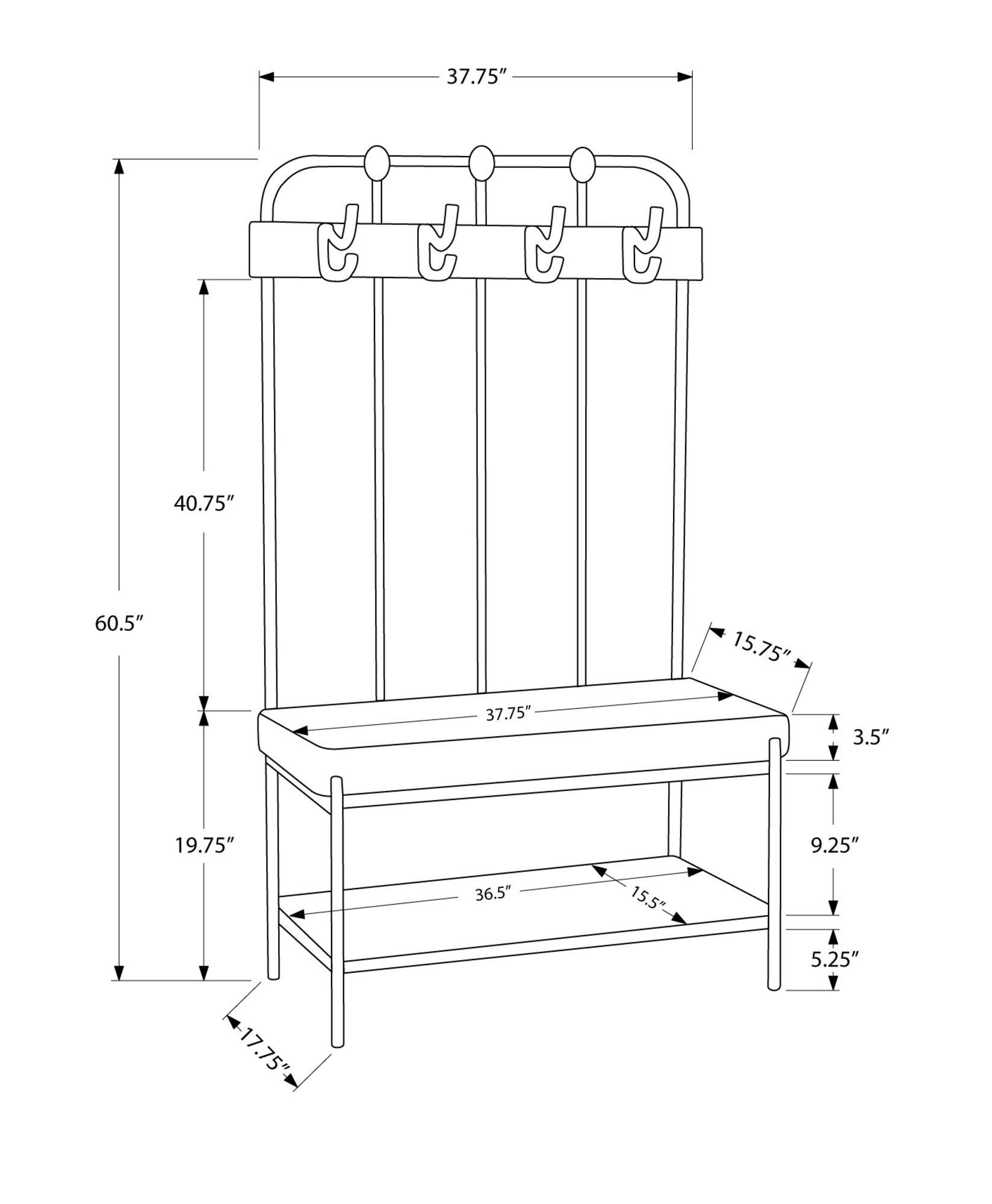 37.75″

40.75″

60.5″

15.75″

37.75″

3.5″

19.75″

9.25″

36.5″

15.5″

5.25″

17.75″