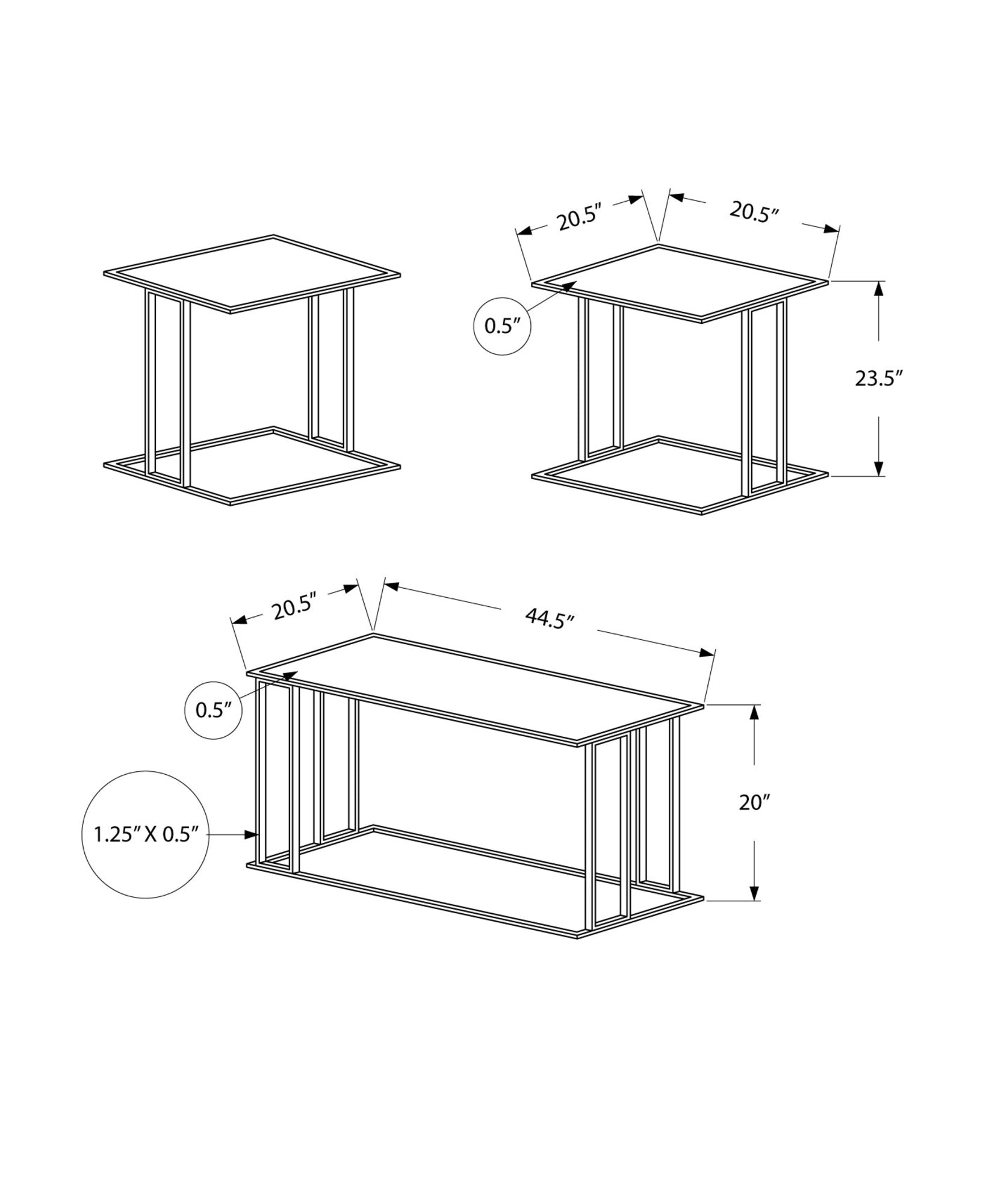 20.5″

20.5″

0.5″

23.5″

20.5″

44.5″

0.5″

20″

1.25″ X 0.5″